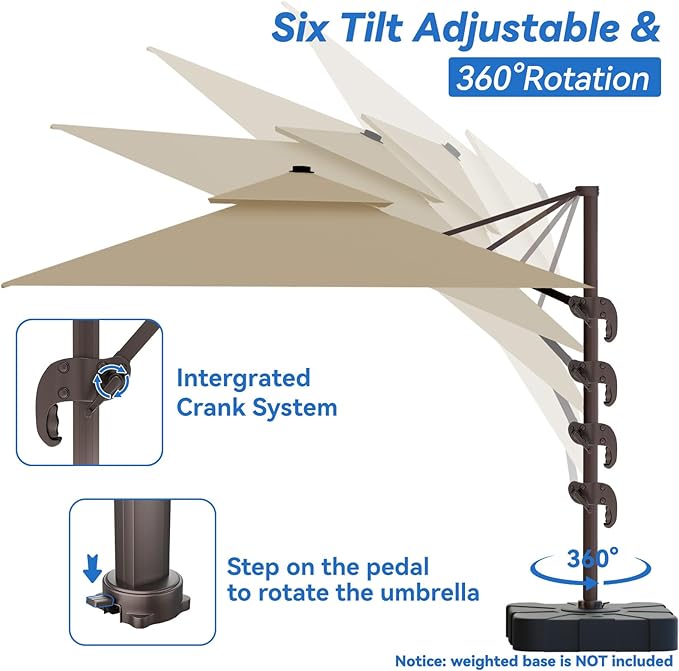 Six Tilt Adjustable &

360°Rotation

Intergrated Crank System

Step on the pedal to rotate the umbrella

360°

Notice: weighted base is NOT included