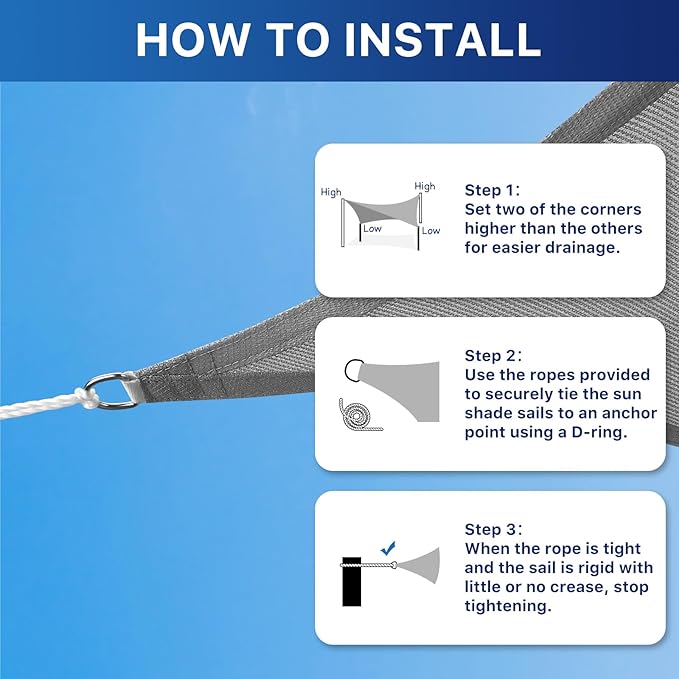 HOW TO INSTALL

High
High
Low
Low

Step 1:
Set two of the corners higher than the others for easier drainage.

Step 2:
Use the ropes provided to securely tie the sun shade sails to an anchor point using a D-ring.

Step 3:
When the rope is tight and the sail is rigid with little or no crease, stop tightening.