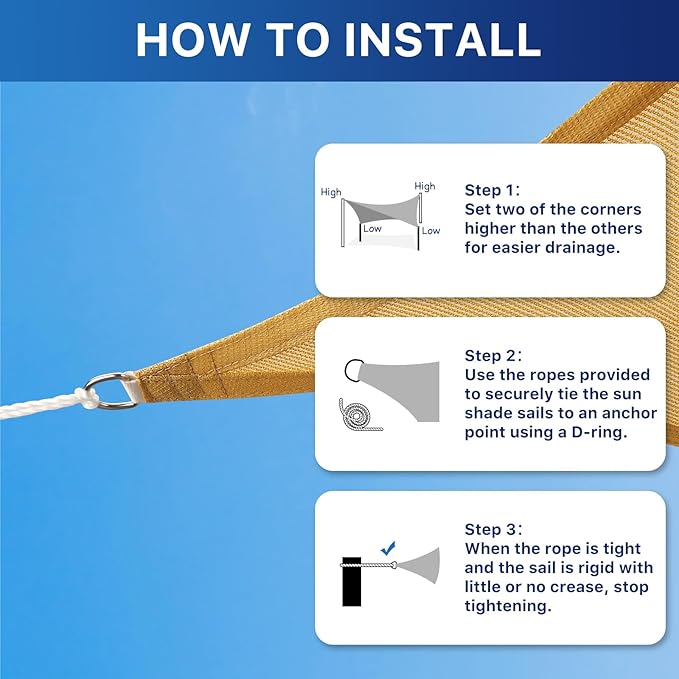 HOW TO INSTALL

High
High
Low
Low

Step 1:
Set two of the corners higher than the others for easier drainage.

Step 2:
Use the ropes provided to securely tie the sun shade sails to an anchor point using a D-ring.

Step 3:
When the rope is tight and the sail is rigid with little or no crease, stop tightening.