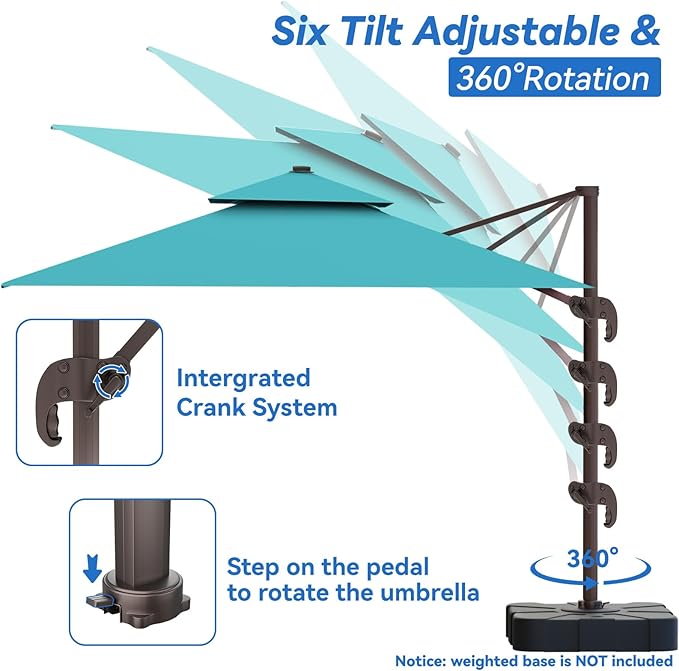 Six Tilt Adjustable &
360°Rotation

Intergrated Crank System

Step on the pedal to rotate the umbrella

360°

Notice: weighted base is NOT included