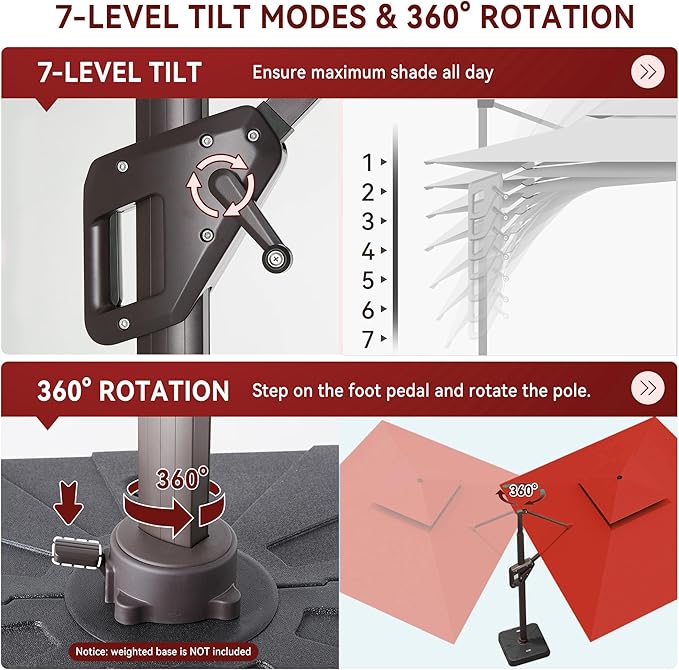 7-LEVEL TILT MODES & 360° ROTATION

7-LEVEL TILT Ensure maximum shade all day

1
2
3
4
5
6
7

360° ROTATION Step on the foot pedal and rotate the pole.

360°

360°

Notice: weighted base is NOT included