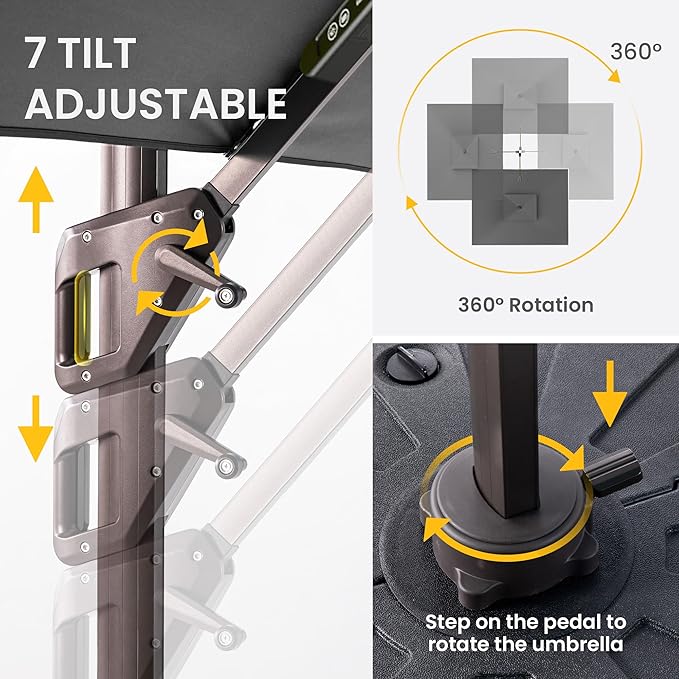 7 TILT
ADJUSTABLE

360°

360° Rotation

Step on the pedal to rotate the umbrella