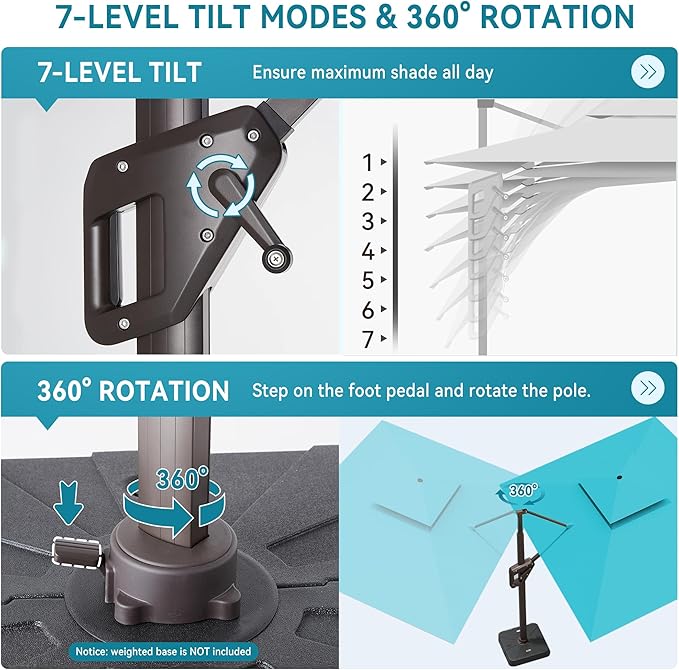 7-LEVEL TILT MODES & 360° ROTATION

7-LEVEL TILT

Ensure maximum shade all day

1
2
3
4
5
6
7

360° ROTATION

Step on the foot pedal and rotate the pole.

360°

Notice: weighted base is NOT included

360°