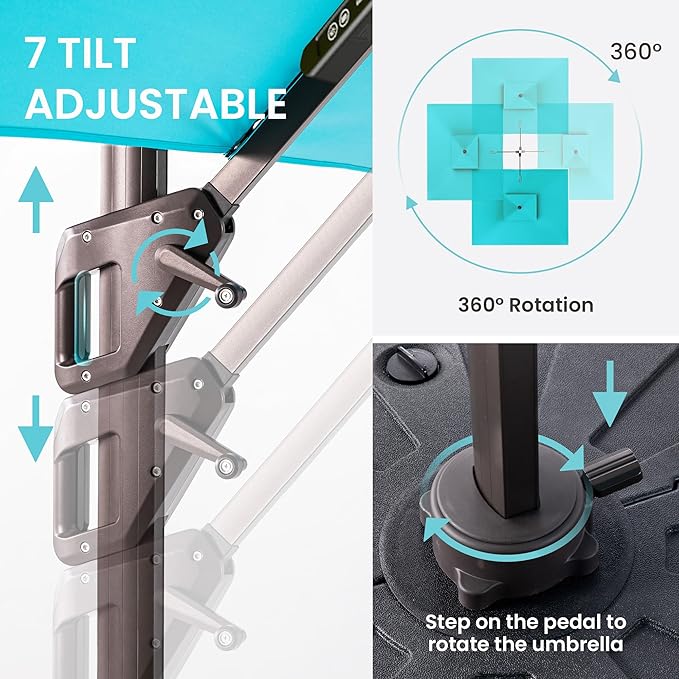 7 TILT ADJUSTABLE

360°

360° Rotation

Step on the pedal to rotate the umbrella